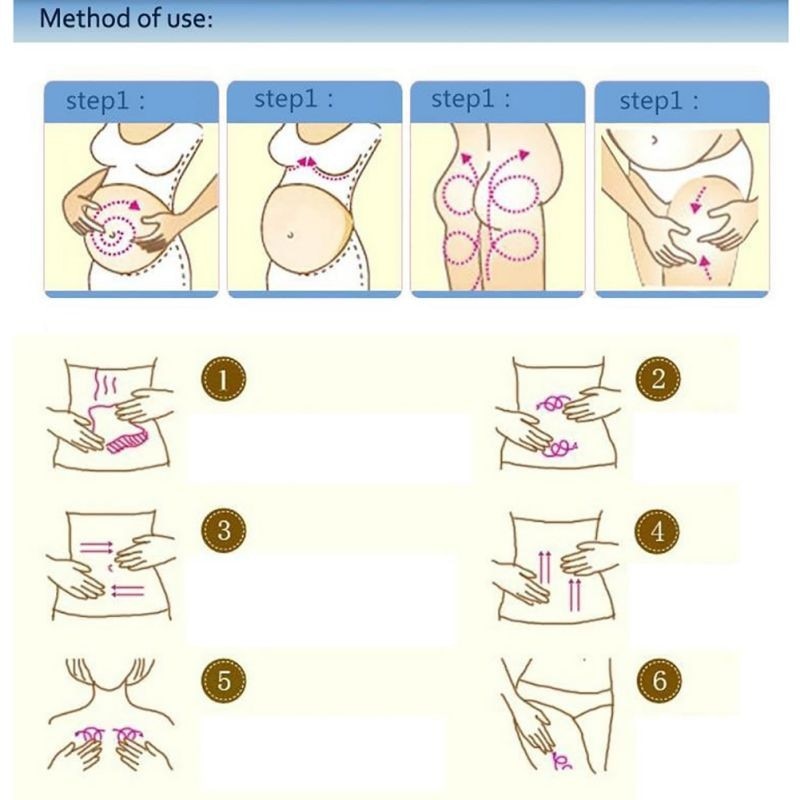 Method of use:

step1 :

step1 :

step1 :

step1 :

1

2

3

4

5

6